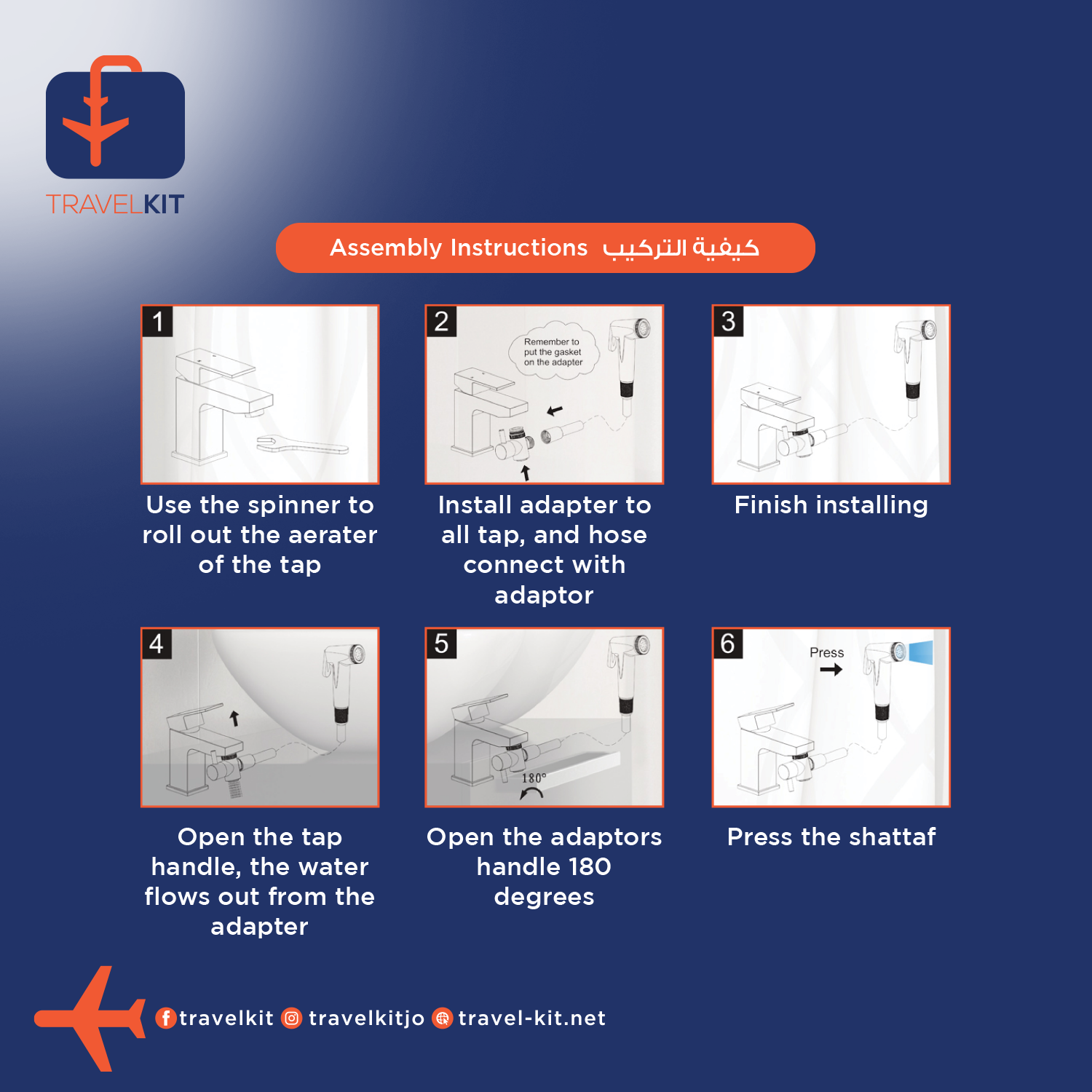 TRAVELKIT

Assembly Instructions كيفية التركيب

1

Use the spinner to roll out the aerater of the tap

2

Remember to put the gasket on the adapter

Install adapter to all tap, and hose connect with adaptor

3

Finish installing

4

Open the tap handle, the water flows out from the adapter

5

180°

Open the adaptors handle 180 degrees

6

Press

Press the shattaf

travelkit travelkitjo travel-kit.net