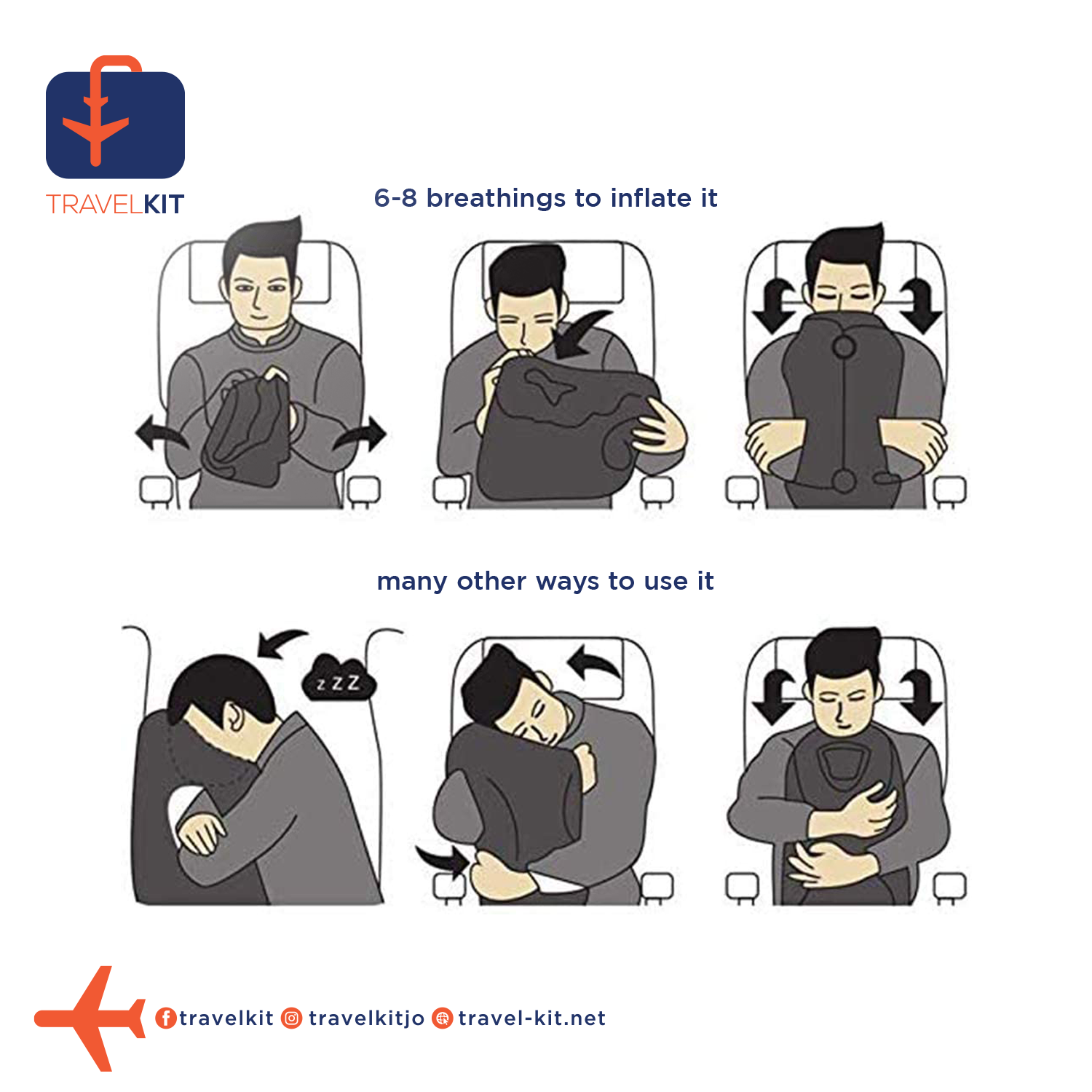 TRAVELKIT

6-8 breathings to inflate it

many other ways to use it

z z Z

travelkit travelkitjo travel-kit.net